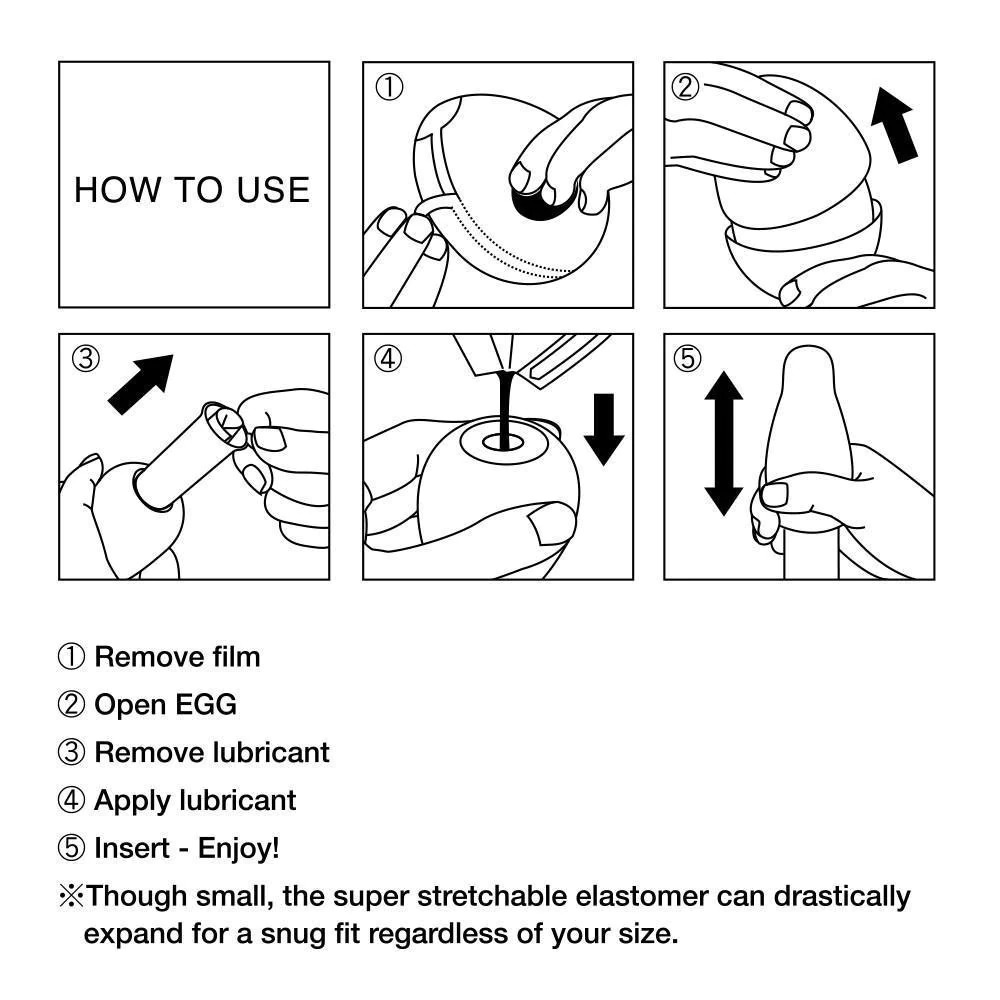 HOW TO USE

①

②

③

④

⑤

① Remove film

② Open EGG

③ Remove lubricant

④ Apply lubricant

⑤ Insert - Enjoy!

※Though small, the super stretchable elastomer can drastically expand for a snug fit regardless of your size.