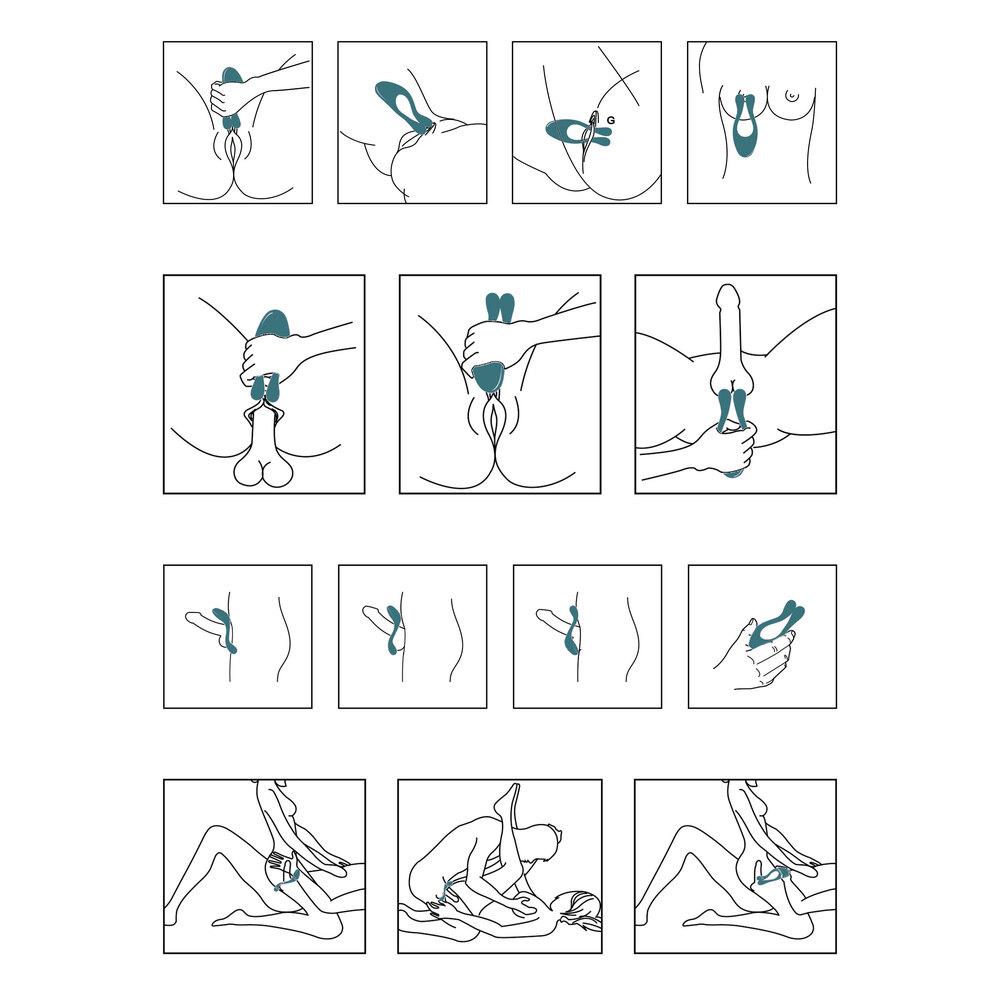 G